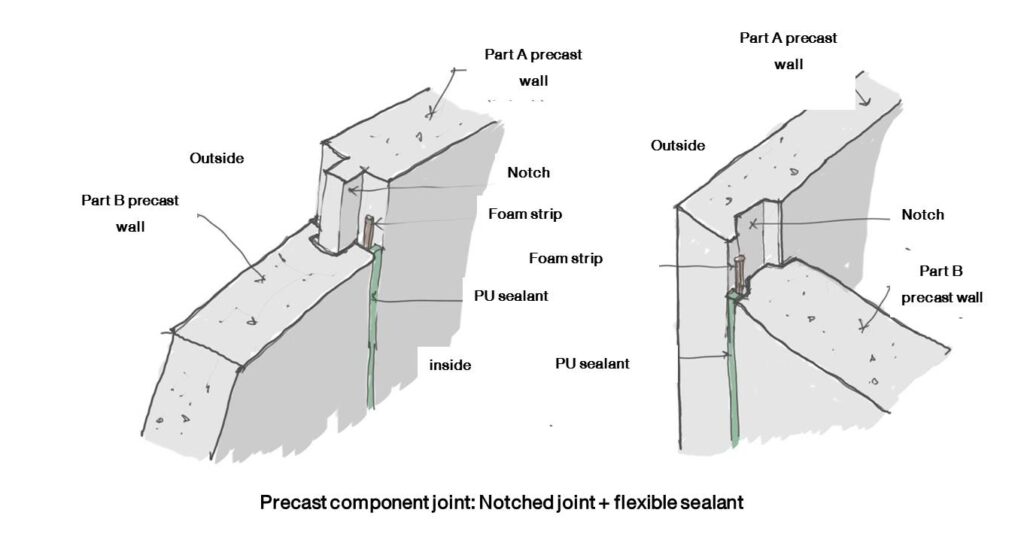 Part A precast wall

Outside

Notch

Part B precast wall

Foam strip

PU sealant

inside

Part A precast wall

Outside

Notch

Foam strip

Part B precast wall

PU sealant

Precast component joint: Notched joint + flexible sealant