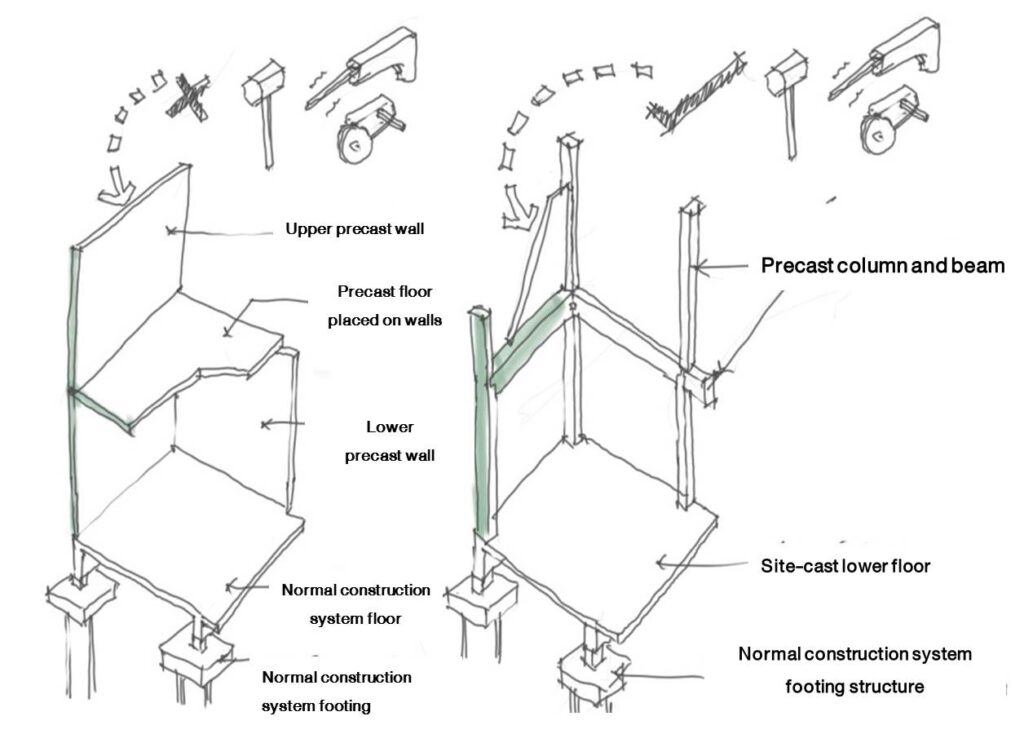 Upper precast wall

Precast floor placed on walls

Lower precast wall

Normal construction system floor

Normal construction system footing

Precast column and beam

Site-cast lower floor

Normal construction system footing structure