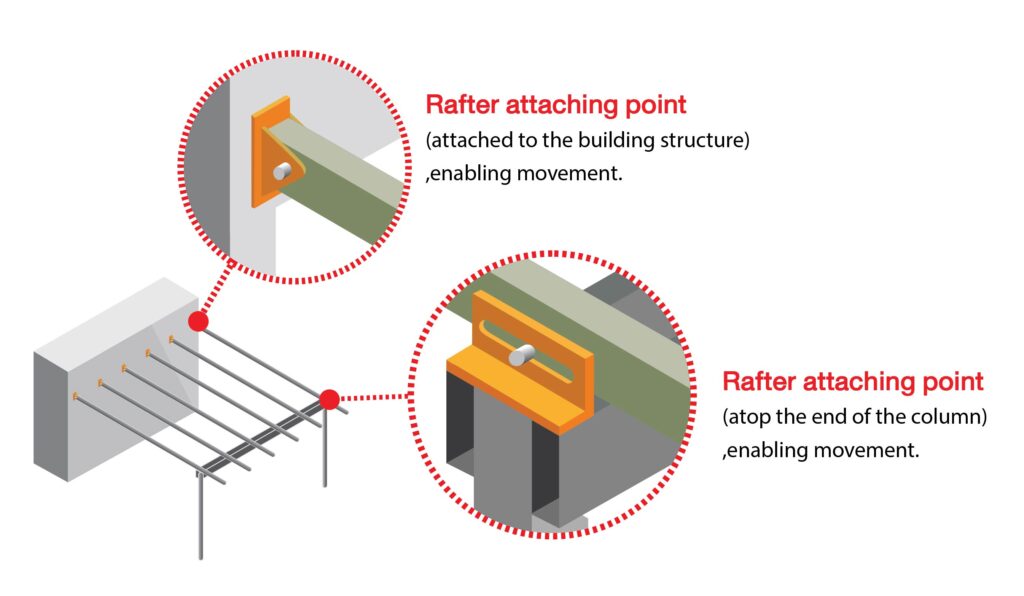 Rafter attaching point
(attached to the building structure)
,enabling movement.

Rafter attaching point
(atop the end of the column)
,enabling movement.