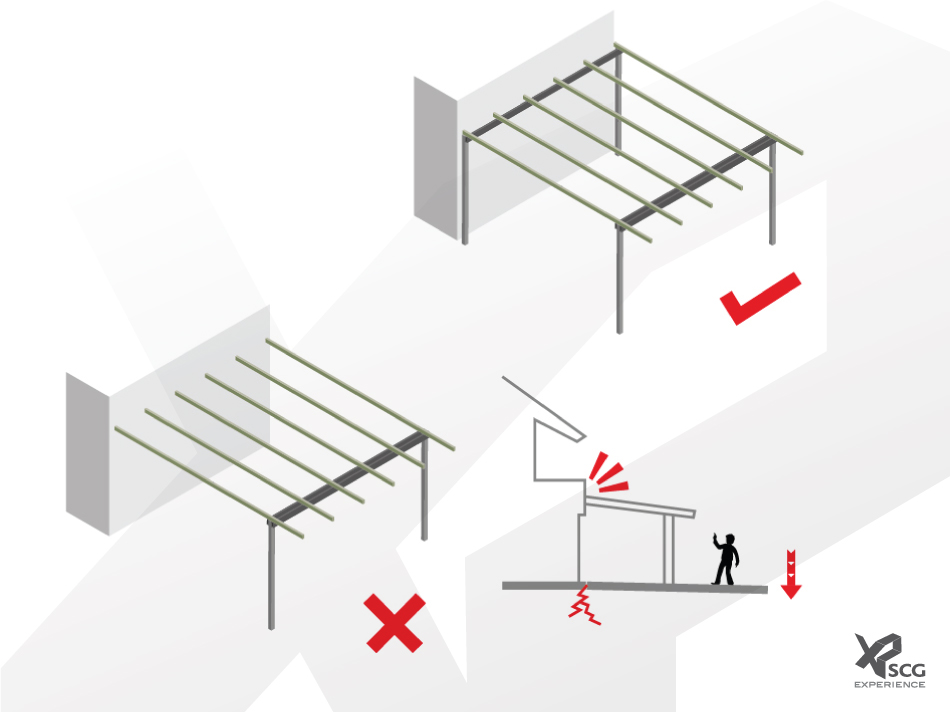 SCG
EXPERIENCE